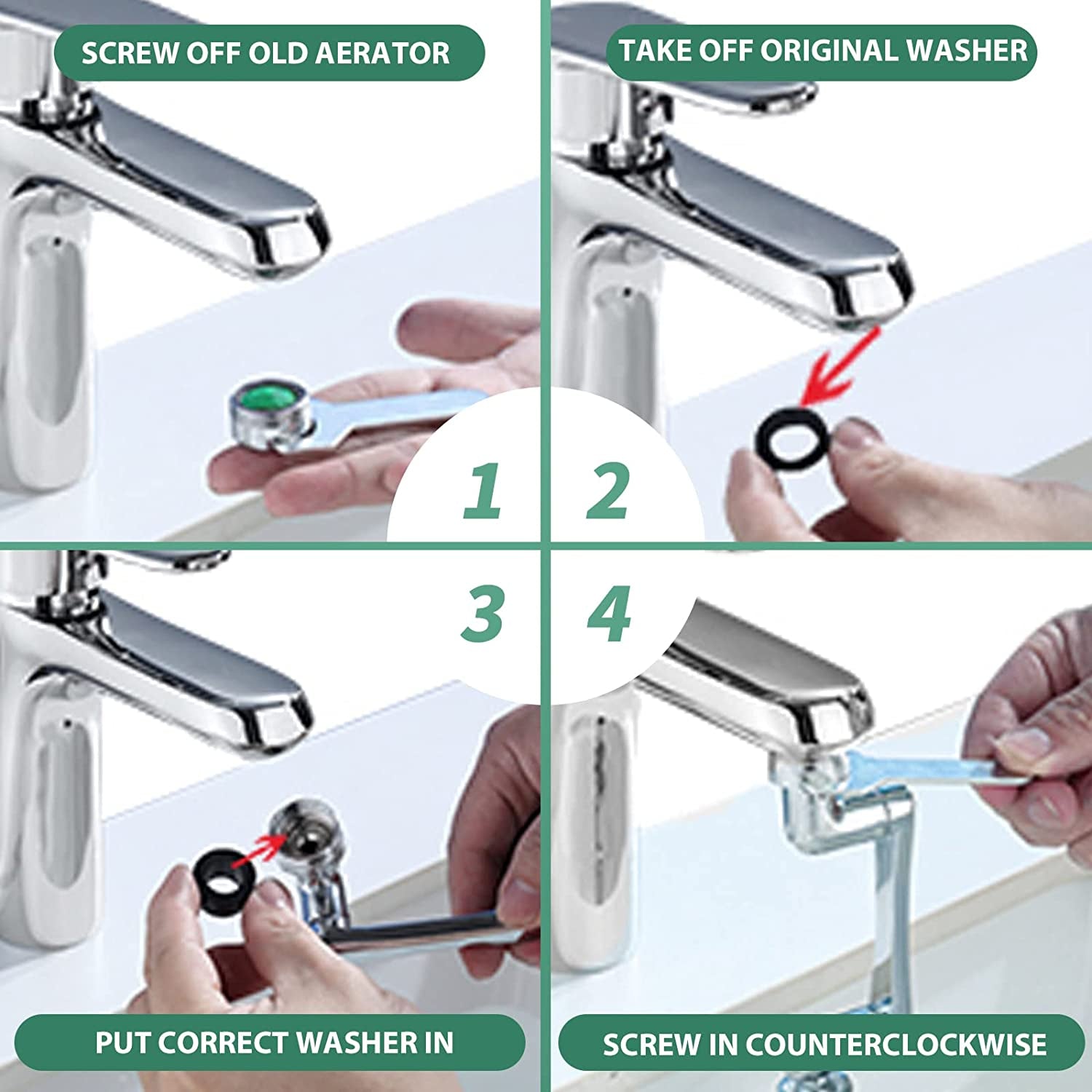 SCREW OFF OLD AERATOR

TAKE OFF ORIGINAL WASHER

1

2

3

4

PUT CORRECT WASHER IN

SCREW IN COUNTERCLOCKWISE